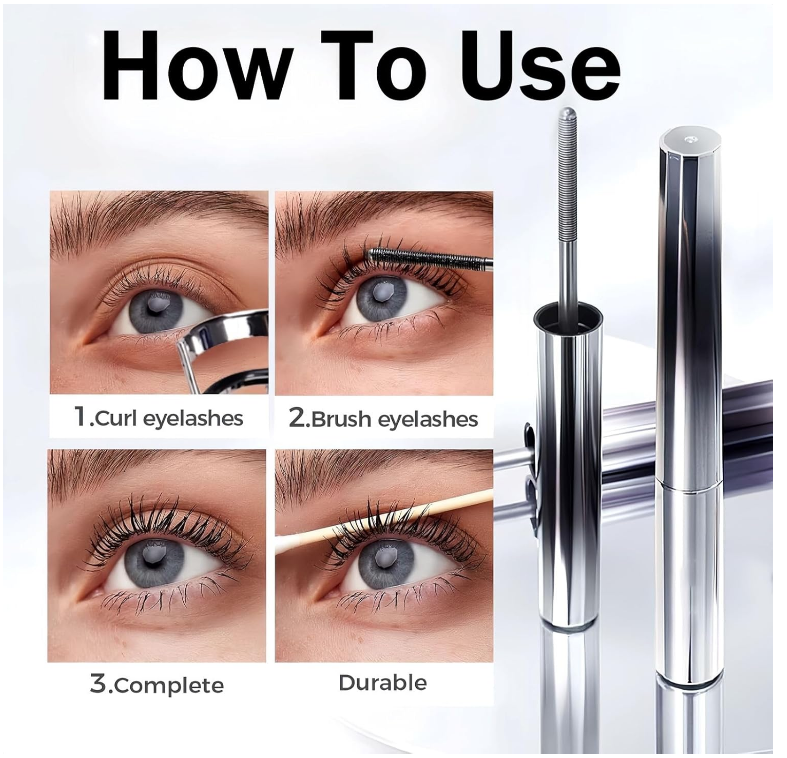 How To Use

1.Curl eyelashes

2.Brush eyelashes

3.Complete

Durable